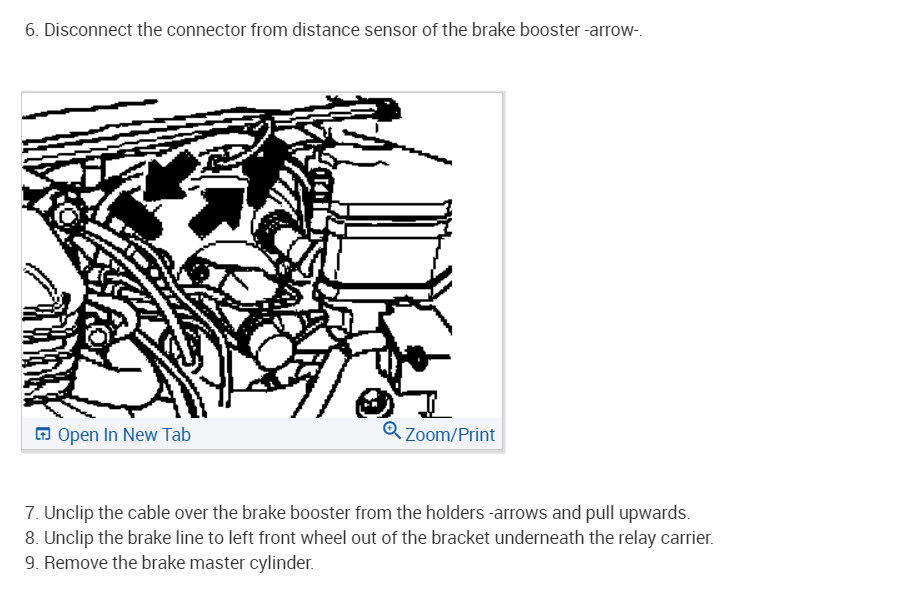 6. Disconnect the connector from distance sensor of the brake booster -arrow-.

Open In New Tab

Zoom/Print

7. Unclip the cable over the brake booster from the holders -arrows and pull upwards.
8. Unclip the brake line to left front wheel out of the bracket underneath the relay carrier.
9. Remove the brake master cylinder.