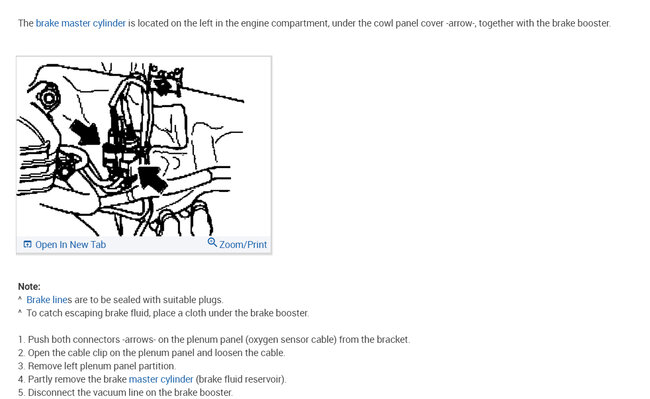 The brake master cylinder is located on the left in the engine compartment, under the cowl panel cover -arrow-, together with the brake booster.

Open In New Tab
Zoom/Print

Note:
^ Brake lines are to be sealed with suitable plugs.
^ To catch escaping brake fluid, place a cloth under the brake booster.

1. Push both connectors -arrows- on the plenum panel (oxygen sensor cable) from the bracket.
2. Open the cable clip on the plenum panel and loosen the cable.
3. Remove left plenum panel partition.
4. Partly remove the brake master cylinder (brake fluid reservoir).
5. Disconnect the vacuum line on the brake booster.