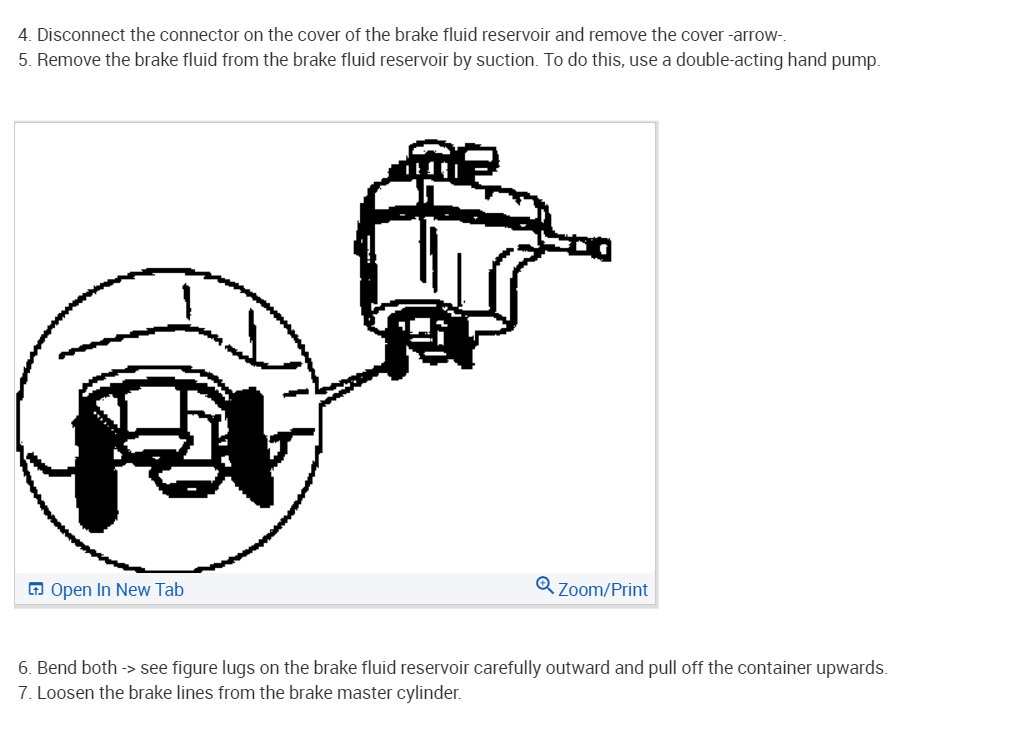 4. Disconnect the connector on the cover of the brake fluid reservoir and remove the cover -arrow-.
5. Remove the brake fluid from the brake fluid reservoir by suction. To do this, use a double-acting hand pump.

Open In New Tab

Zoom/Print

6. Bend both -> see figure lugs on the brake fluid reservoir carefully outward and pull off the container upwards.
7. Loosen the brake lines from the brake master cylinder.