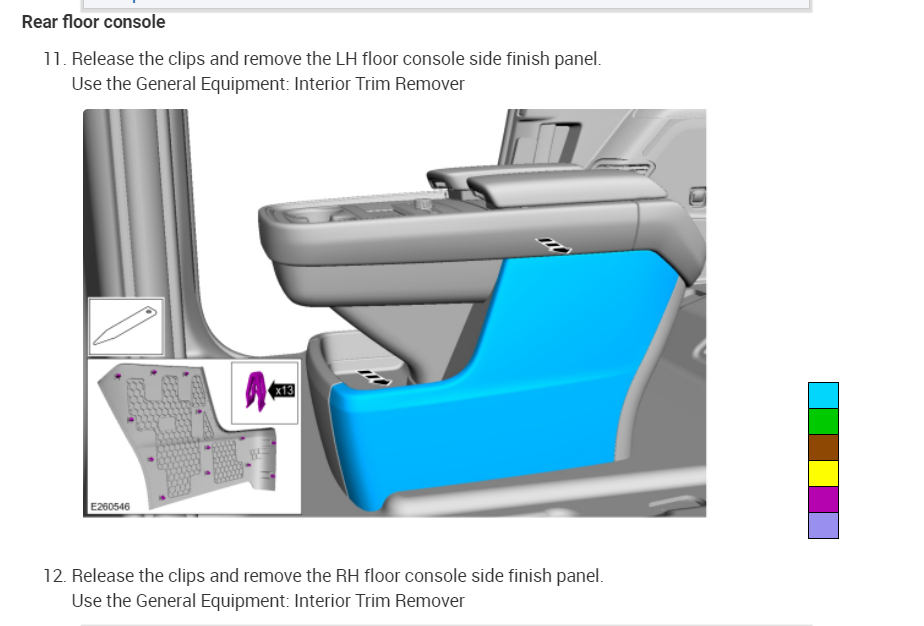 Rear floor console

11. Release the clips and remove the LH floor console side finish panel.
Use the General Equipment: Interior Trim Remover

x13

E260546

12. Release the clips and remove the RH floor console side finish panel.
Use the General Equipment: Interior Trim Remover