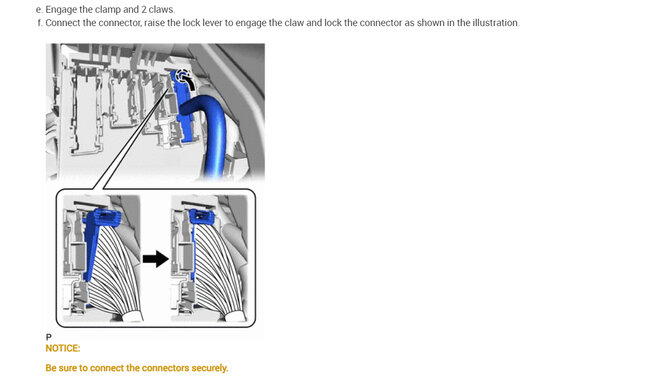 e. Engage the clamp and 2 claws.
f. Connect the connector, raise the lock lever to engage the claw and lock the connector as shown in the illustration.

P
NOTICE:

Be sure to connect the connectors securely.