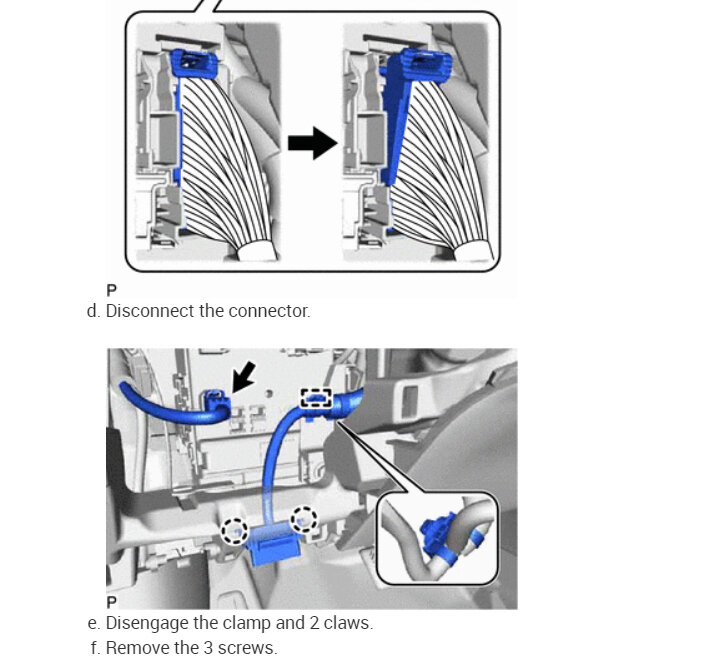 P

d. Disconnect the connector.

P

e. Disengage the clamp and 2 claws.

f. Remove the 3 screws.