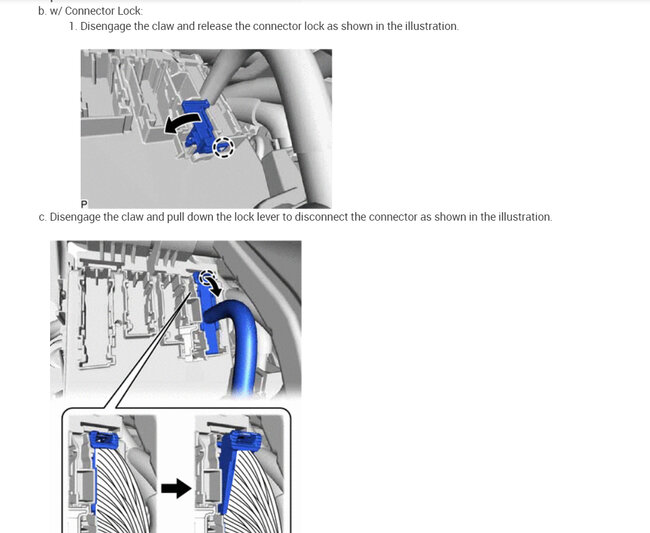 b. w/ Connector Lock:

1. Disengage the claw and release the connector lock as shown in the illustration.

P

c. Disengage the claw and pull down the lock lever to disconnect the connector as shown in the illustration.