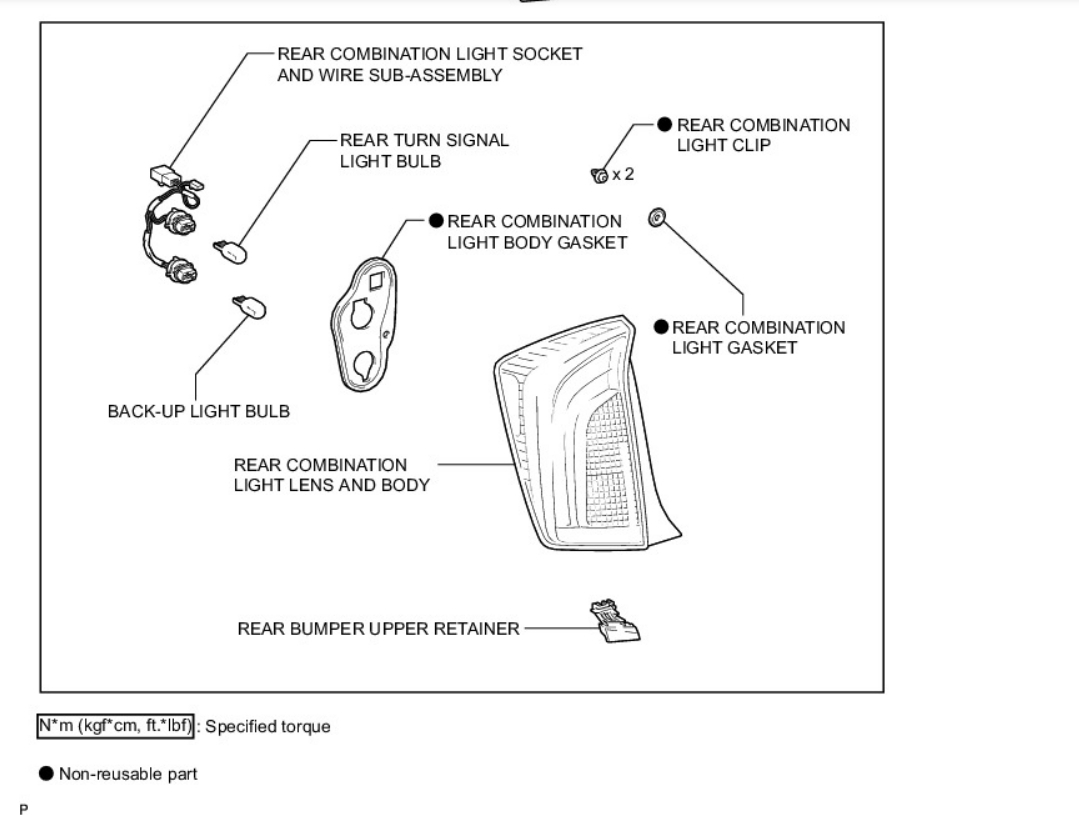 REAR COMBINATION LIGHT SOCKET AND WIRE SUB-ASSEMBLY

REAR TURN SIGNAL LIGHT BULB

● REAR COMBINATION LIGHT CLIP

x 2

● REAR COMBINATION LIGHT BODY GASKET

● REAR COMBINATION LIGHT GASKET

BACK-UP LIGHT BULB

REAR COMBINATION LIGHT LENS AND BODY

REAR BUMPER UPPER RETAINER

N*m (kgf*cm, ft.*lbf) : Specified torque

● Non-reusable part

P