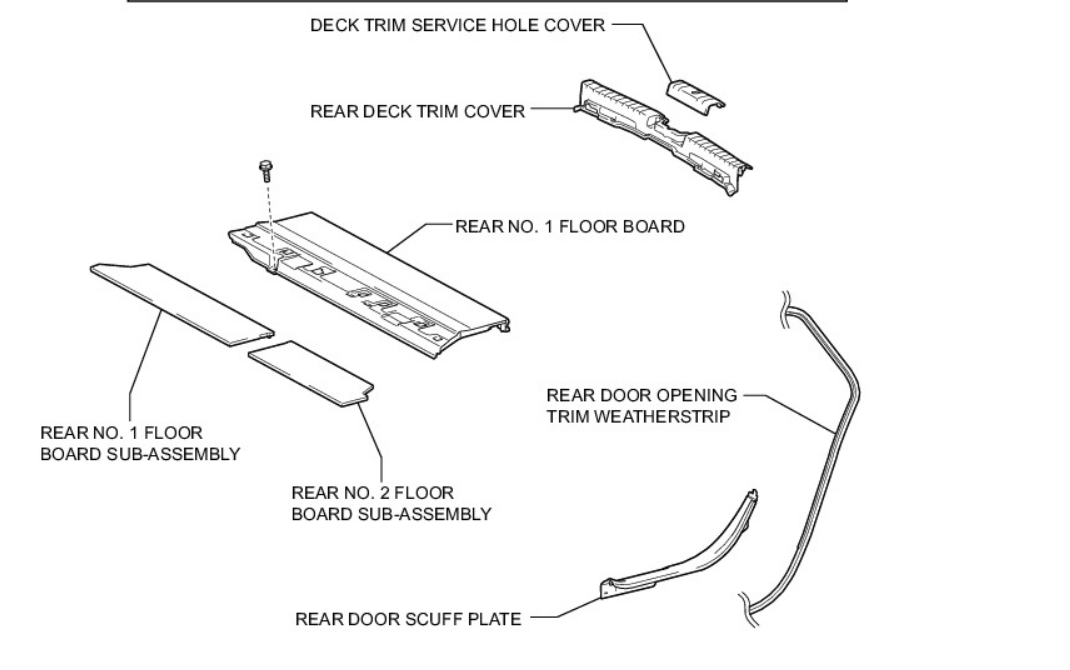 DECK TRIM SERVICE HOLE COVER

REAR DECK TRIM COVER

REAR NO. 1 FLOOR BOARD

REAR DOOR OPENING TRIM WEATHERSTRIP

REAR NO. 1 FLOOR BOARD SUB-ASSEMBLY

REAR NO. 2 FLOOR BOARD SUB-ASSEMBLY

REAR DOOR SCUFF PLATE