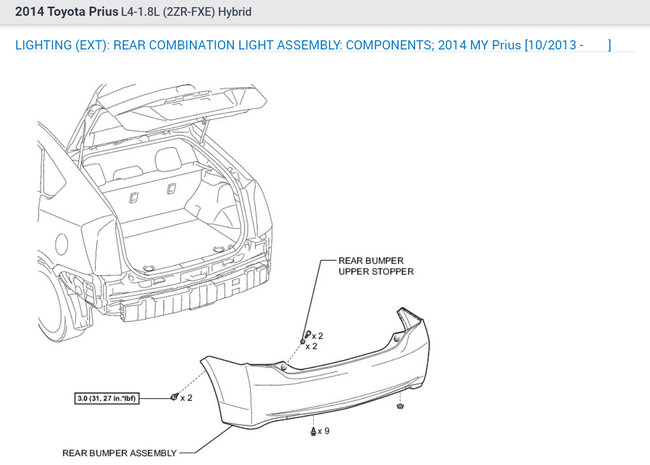 2014 Toyota Prius L4-1.8L (2ZR-FXE) Hybrid

LIGHTING (EXT): REAR COMBINATION LIGHT ASSEMBLY: COMPONENTS; 2014 MY Prius [10/2013 - ]

REAR BUMPER UPPER STOPPER

x 2

x 2

3.0 (31, 27 in.*lbf)

x 2

x 9

REAR BUMPER ASSEMBLY