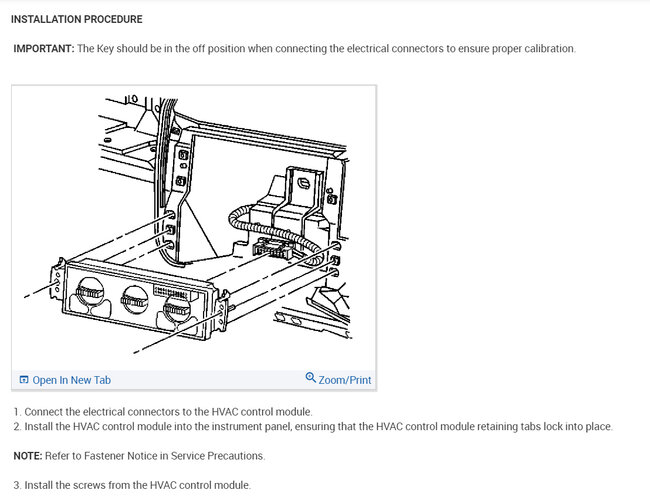 INSTALLATION PROCEDURE

IMPORTANT: The Key should be in the off position when connecting the electrical connectors to ensure proper calibration.

Open In New Tab

Zoom/Print

1. Connect the electrical connectors to the HVAC control module.
2. Install the HVAC control module into the instrument panel, ensuring that the HVAC control module retaining tabs lock into place.

NOTE: Refer to Fastener Notice in Service Precautions.

3. Install the screws from the HVAC control module.