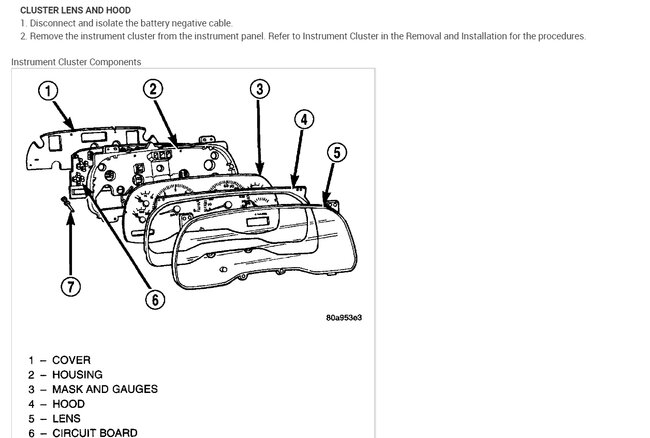 CLUSTER LENS AND HOOD

1. Disconnect and isolate the battery negative cable.

2. Remove the instrument cluster from the instrument panel. Refer to Instrument Cluster in the Removal and Installation for the procedures.

Instrument Cluster Components

1

2

3

4

5

7

6

80a953e3

1 – COVER
2 – HOUSING
3 – MASK AND GAUGES
4 – HOOD
5 – LENS
6 – CIRCUIT BOARD