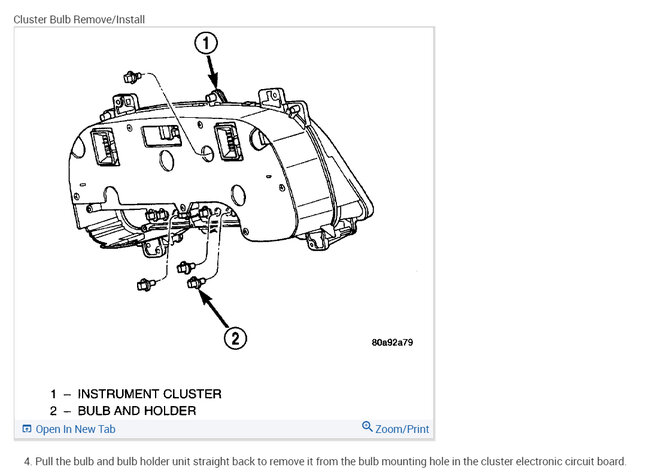 Cluster Bulb Remove/Install

1

2

80a92a79

1 – INSTRUMENT CLUSTER
2 – BULB AND HOLDER

Open In New Tab

Zoom/Print

4. Pull the bulb and bulb holder unit straight back to remove it from the bulb mounting hole in the cluster electronic circuit board.