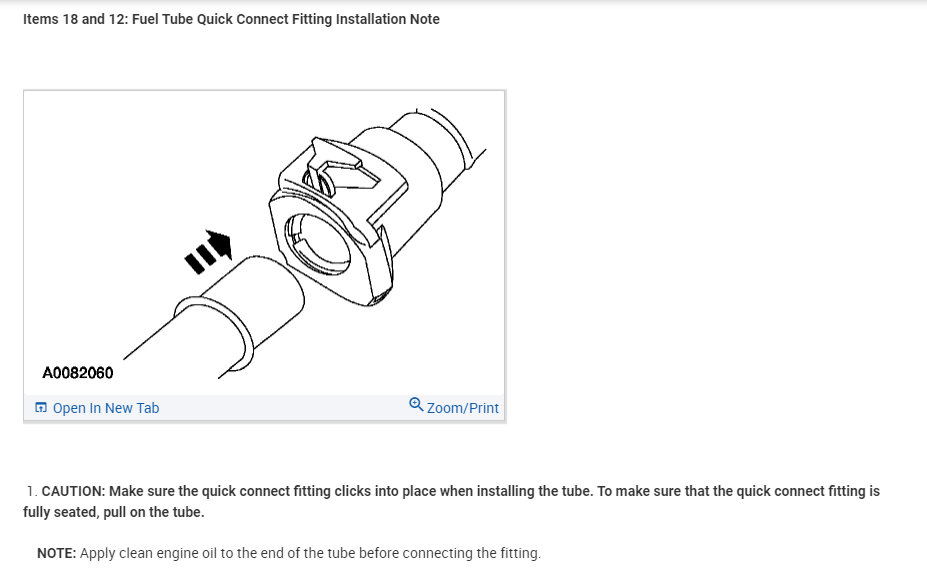 Items 18 and 12: Fuel Tube Quick Connect Fitting Installation Note

A0082060

Open In New Tab

Zoom/Print

1. CAUTION: Make sure the quick connect fitting clicks into place when installing the tube. To make sure that the quick connect fitting is fully seated, pull on the tube.

NOTE: Apply clean engine oil to the end of the tube before connecting the fitting.