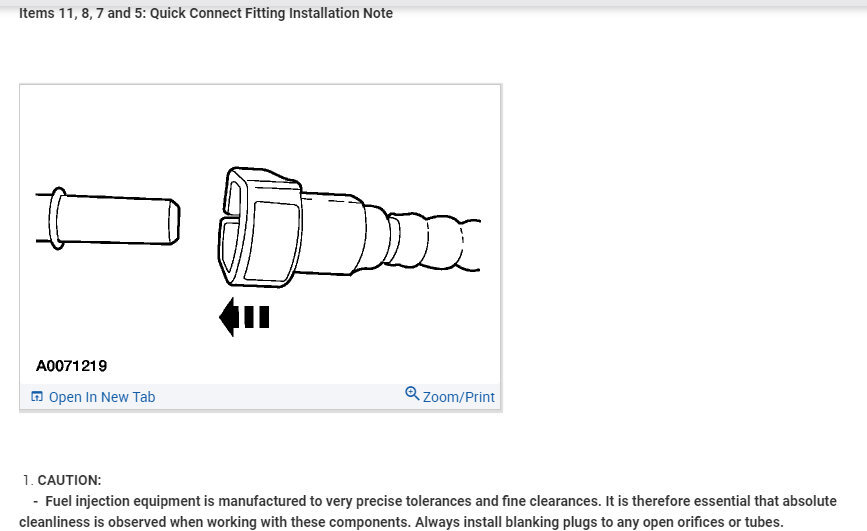 Items 11, 8, 7 and 5: Quick Connect Fitting Installation Note

A0071219

Open In New Tab

Zoom/Print

1. CAUTION:

- Fuel injection equipment is manufactured to very precise tolerances and fine clearances. It is therefore essential that absolute cleanliness is observed when working with these components. Always install blanking plugs to any open orifices or tubes.