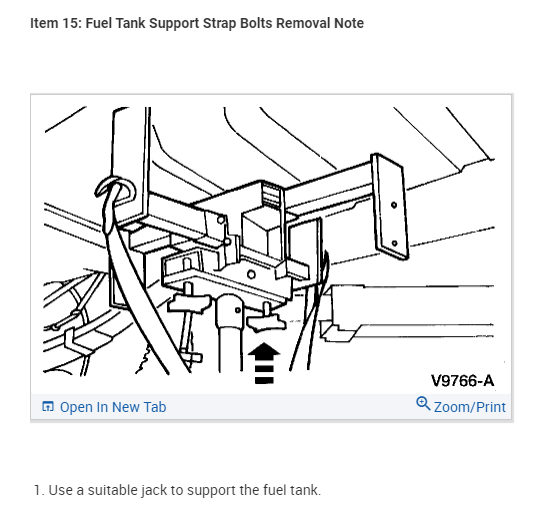 Item 15: Fuel Tank Support Strap Bolts Removal Note

V9766-A

Open In New Tab

Zoom/Print

1. Use a suitable jack to support the fuel tank.