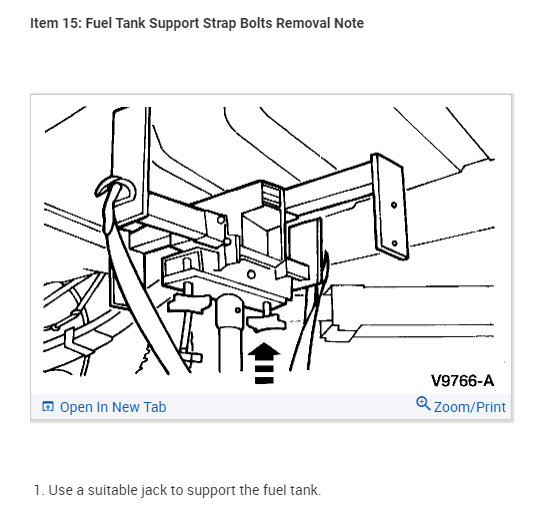 Item 15: Fuel Tank Support Strap Bolts Removal Note

V9766-A

Open In New Tab

Zoom/Print

1. Use a suitable jack to support the fuel tank.