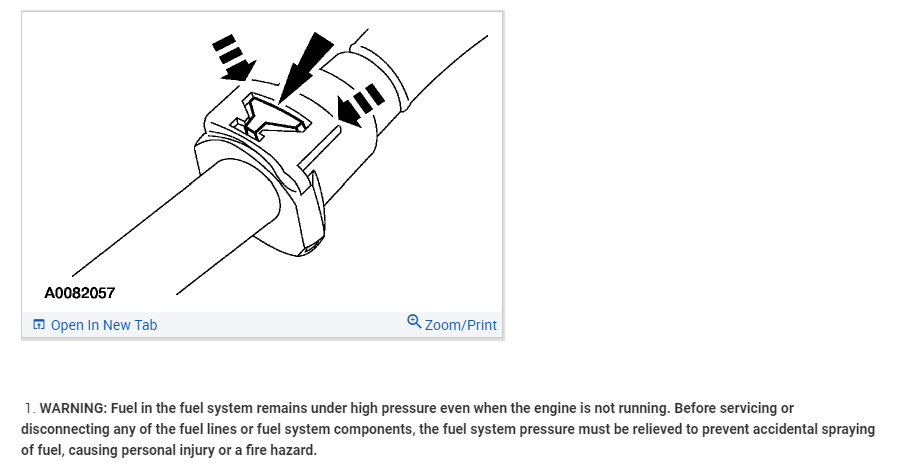 A0082057

Open In New Tab

Zoom/Print

1. WARNING: Fuel in the fuel system remains under high pressure even when the engine is not running. Before servicing or disconnecting any of the fuel lines or fuel system components, the fuel system pressure must be relieved to prevent accidental spraying of fuel, causing personal injury or a fire hazard.