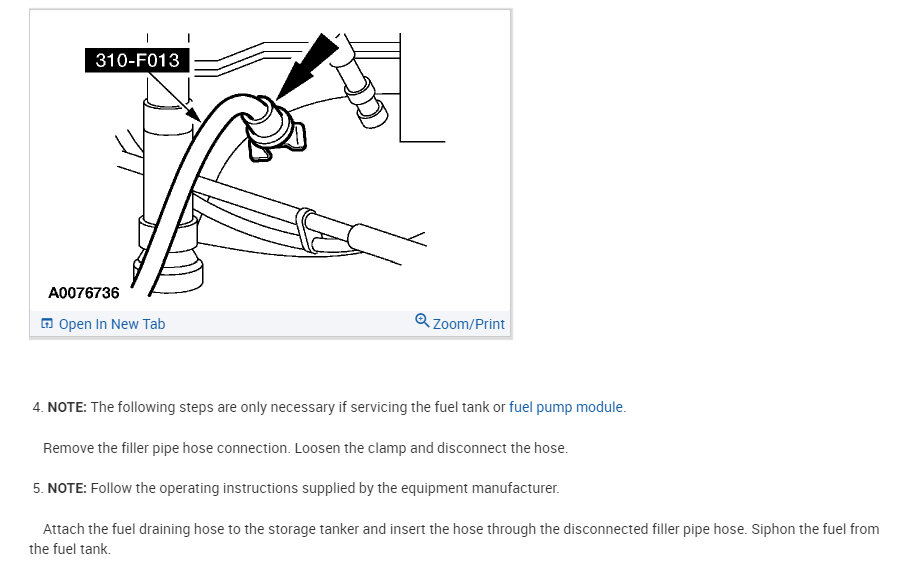 310-F013

A0076736

Open In New Tab

Zoom/Print

4. NOTE: The following steps are only necessary if servicing the fuel tank or fuel pump module.

Remove the filler pipe hose connection. Loosen the clamp and disconnect the hose.

5. NOTE: Follow the operating instructions supplied by the equipment manufacturer.

Attach the fuel draining hose to the storage tanker and insert the hose through the disconnected filler pipe hose. Siphon the fuel from the fuel tank.