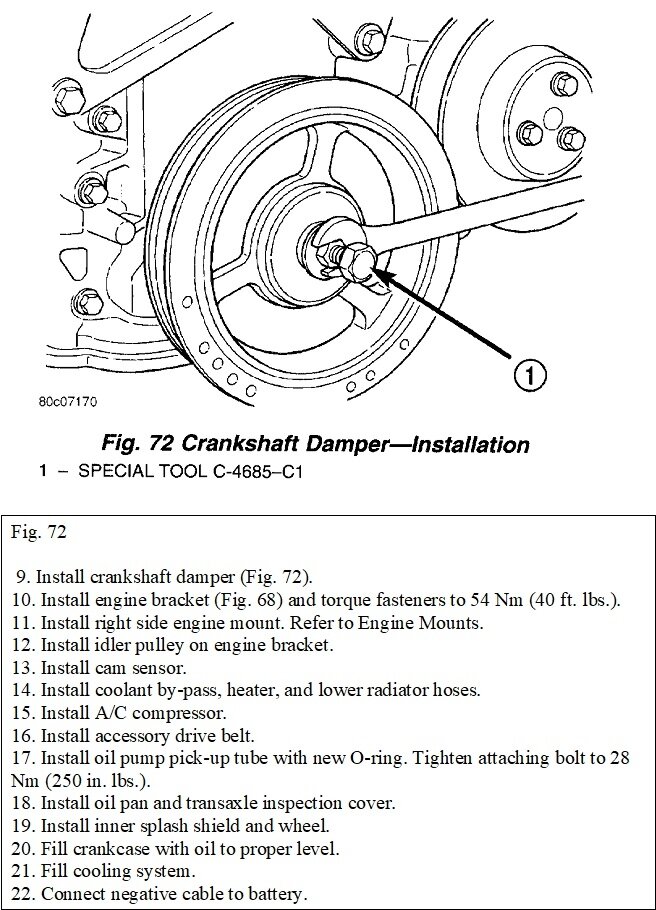 1

80c07170

Fig. 72 Crankshaft Damper—Installation

1 – SPECIAL TOOL C-4685–C1

Fig. 72

9. Install crankshaft damper (Fig. 72).
10. Install engine bracket (Fig. 68) and torque fasteners to 54 Nm (40 ft. lbs.).
11. Install right side engine mount. Refer to Engine Mounts.
12. Install idler pulley on engine bracket.
13. Install cam sensor.
14. Install coolant by-pass, heater, and lower radiator hoses.
15. Install A/C compressor.
16. Install accessory drive belt.
17. Install oil pump pick-up tube with new O-ring. Tighten attaching bolt to 28 Nm (250 in. lbs.).
18. Install oil pan and transaxle inspection cover.
19. Install inner splash shield and wheel.
20. Fill crankcase with oil to proper level.
21. Fill cooling system.
22. Connect negative cable to battery.