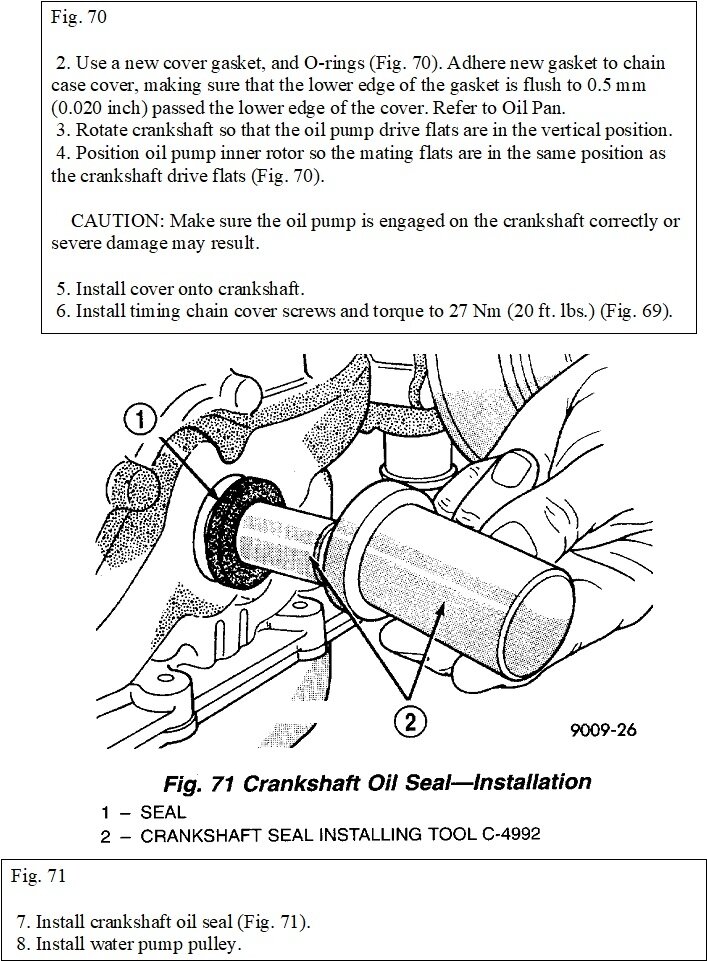 Fig. 70

2. Use a new cover gasket, and O-rings (Fig. 70). Adhere new gasket to chain case cover, making sure that the lower edge of the gasket is flush to 0.5 mm (0.020 inch) passed the lower edge of the cover. Refer to Oil Pan.
3. Rotate crankshaft so that the oil pump drive flats are in the vertical position.
4. Position oil pump inner rotor so the mating flats are in the same position as the crankshaft drive flats (Fig. 70).

CAUTION: Make sure the oil pump is engaged on the crankshaft correctly or severe damage may result.

5. Install cover onto crankshaft.
6. Install timing chain cover screws and torque to 27 Nm (20 ft. lbs.) (Fig. 69).

1

2

9009-26

Fig. 71 Crankshaft Oil Seal—Installation
1 – SEAL
2 – CRANKSHAFT SEAL INSTALLING TOOL C-4992

Fig. 71

7. Install crankshaft oil seal (Fig. 71).
8. Install water pump pulley.