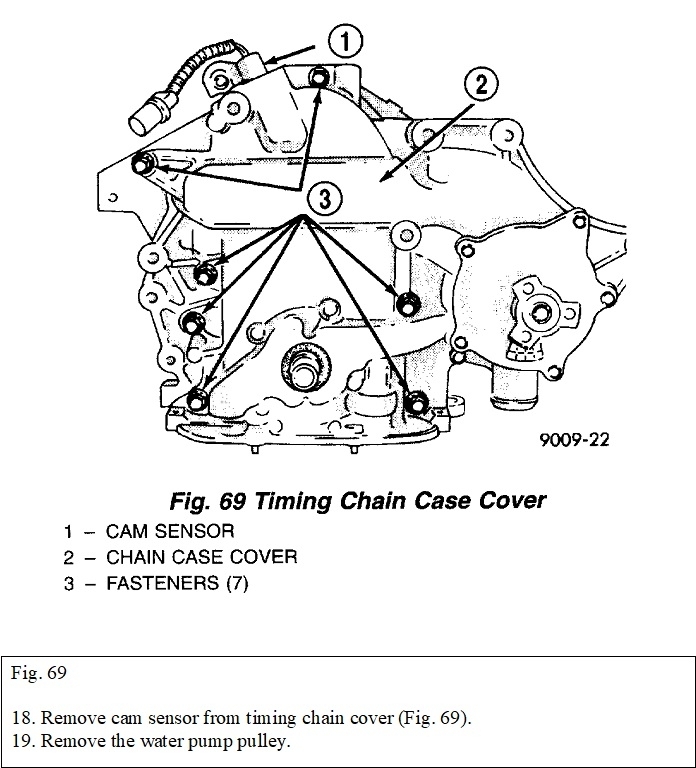 1
2
3

9009-22

Fig. 69 Timing Chain Case Cover

1 – CAM SENSOR
2 – CHAIN CASE COVER
3 – FASTENERS (7)

Fig. 69

18. Remove cam sensor from timing chain cover (Fig. 69).
19. Remove the water pump pulley.