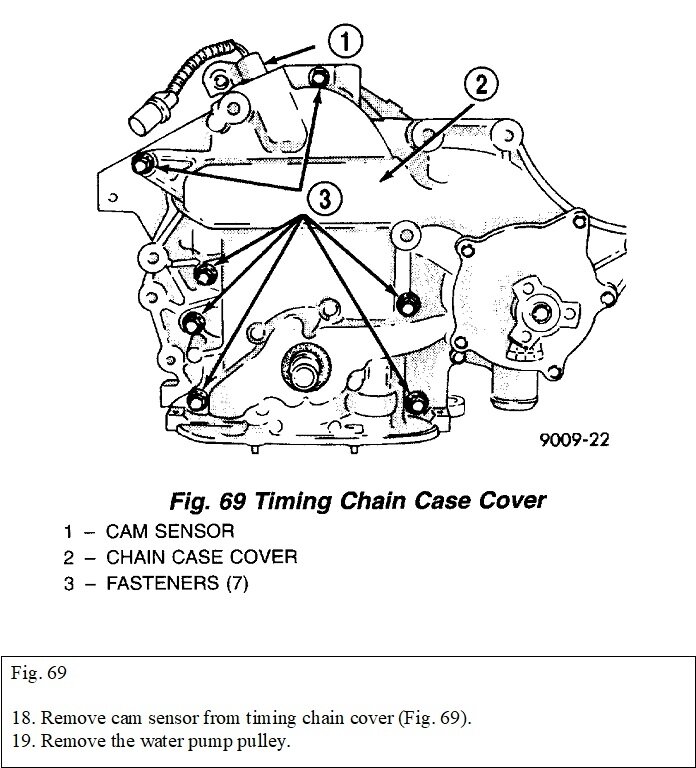 1

2

3

9009-22

Fig. 69 Timing Chain Case Cover

1 – CAM SENSOR
2 – CHAIN CASE COVER
3 – FASTENERS (7)

Fig. 69

18. Remove cam sensor from timing chain cover (Fig. 69).
19. Remove the water pump pulley.