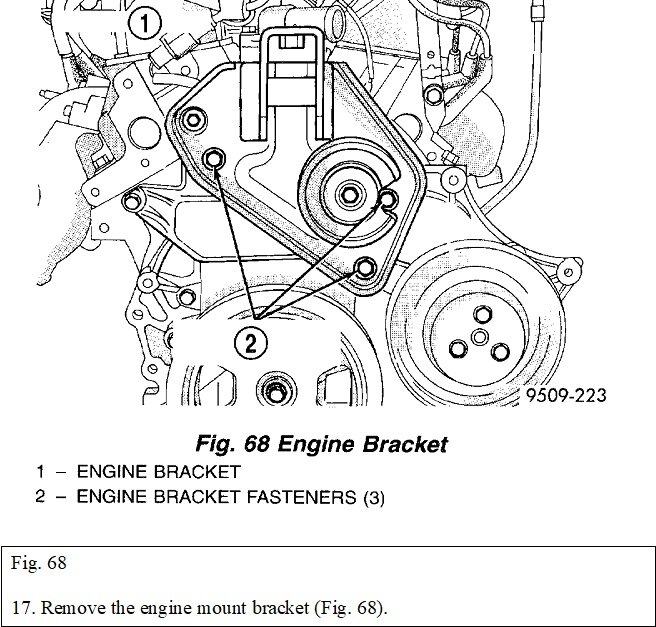 1

2

9509-223

Fig. 68 Engine Bracket

1 – ENGINE BRACKET
2 – ENGINE BRACKET FASTENERS (3)

Fig. 68

17. Remove the engine mount bracket (Fig. 68).