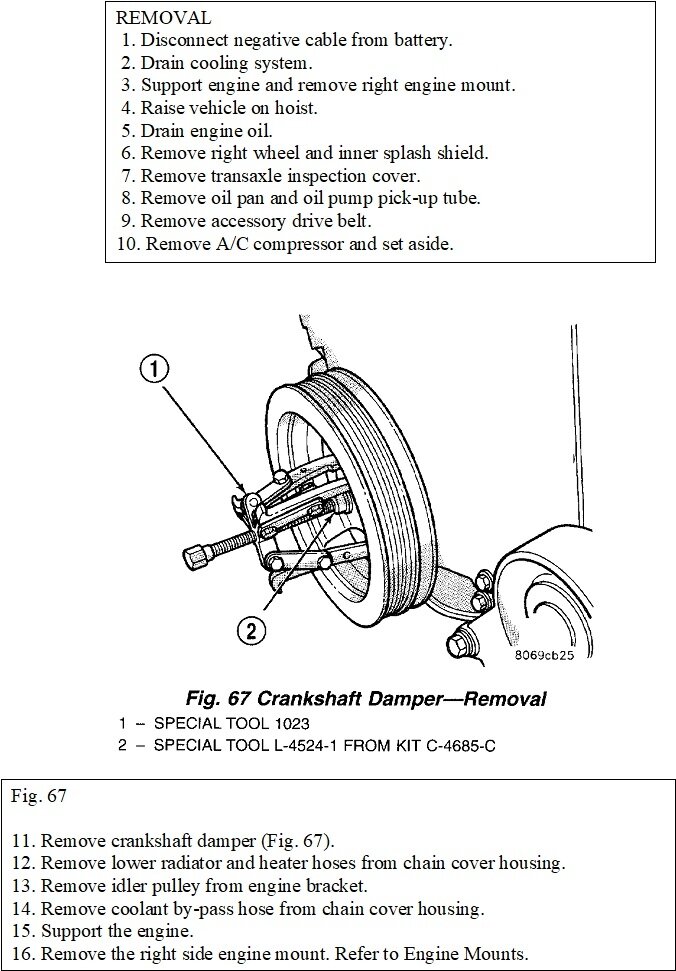 REMOVAL
1. Disconnect negative cable from battery.
2. Drain cooling system.
3. Support engine and remove right engine mount.
4. Raise vehicle on hoist.
5. Drain engine oil.
6. Remove right wheel and inner splash shield.
7. Remove transaxle inspection cover.
8. Remove oil pan and oil pump pick-up tube.
9. Remove accessory drive belt.
10. Remove A/C compressor and set aside.

1

2

8069cb25

Fig. 67 Crankshaft Damper—Removal
1 – SPECIAL TOOL 1023
2 – SPECIAL TOOL L-4524-1 FROM KIT C-4685-C

Fig. 67

11. Remove crankshaft damper (Fig. 67).
12. Remove lower radiator and heater hoses from chain cover housing.
13. Remove idler pulley from engine bracket.
14. Remove coolant by-pass hose from chain cover housing.
15. Support the engine.
16. Remove the right side engine mount. Refer to Engine Mounts.