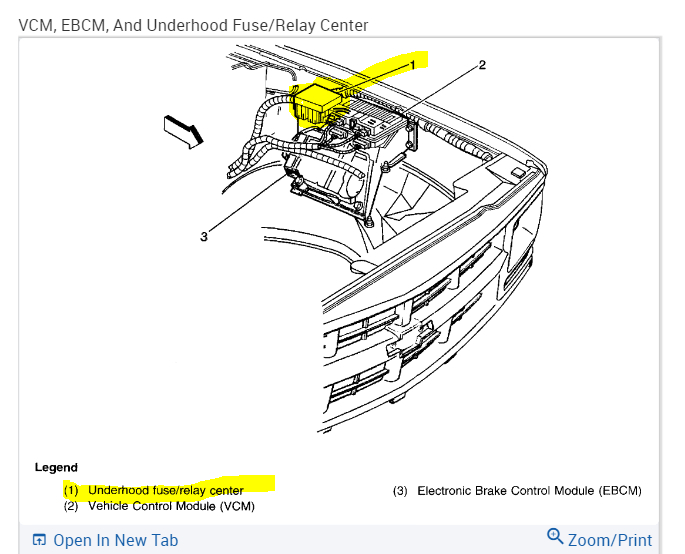 VCM, EBCM, And Underhood Fuse/Relay Center

1
2
3

Legend
(1) Underhood fuse/relay center
(2) Vehicle Control Module (VCM)
(3) Electronic Brake Control Module (EBCM)

Open In New Tab
Zoom/Print