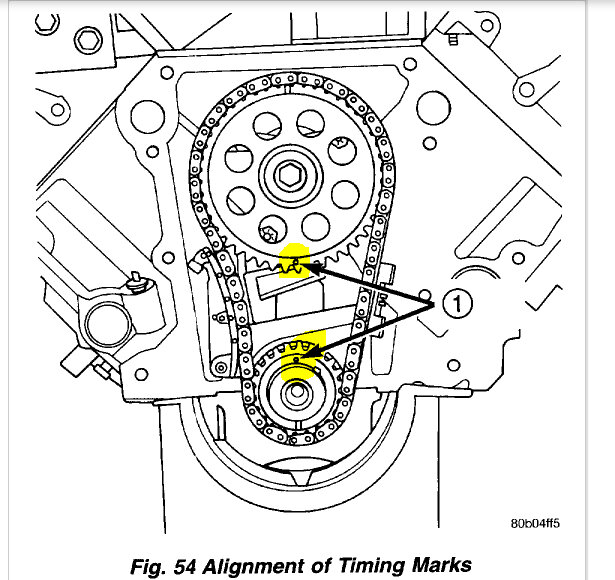 1

80b04ff5

Fig. 54 Alignment of Timing Marks