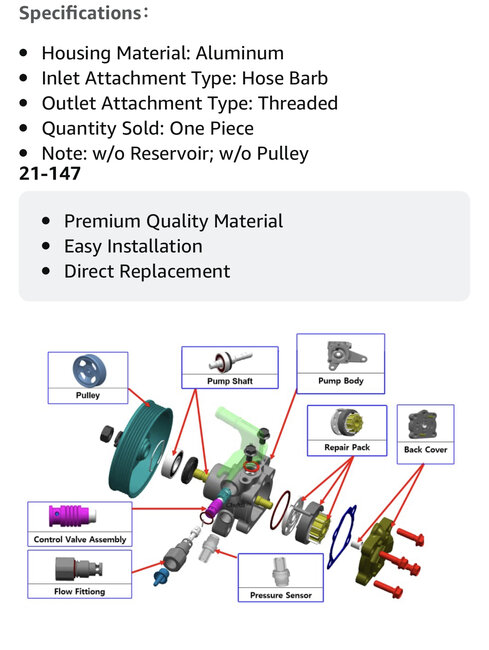 Specifications:

- Housing Material: Aluminum
- Inlet Attachment Type: Hose Barb
- Outlet Attachment Type: Threaded
- Quantity Sold: One Piece
- Note: w/o Reservoir; w/o Pulley

21-147

- Premium Quality Material
- Easy Installation
- Direct Replacement

Pulley

Pump Shaft

Pump Body

Repair Pack

Back Cover

Control Valve Assembly

Flow Fittiong

Pressure Sensor