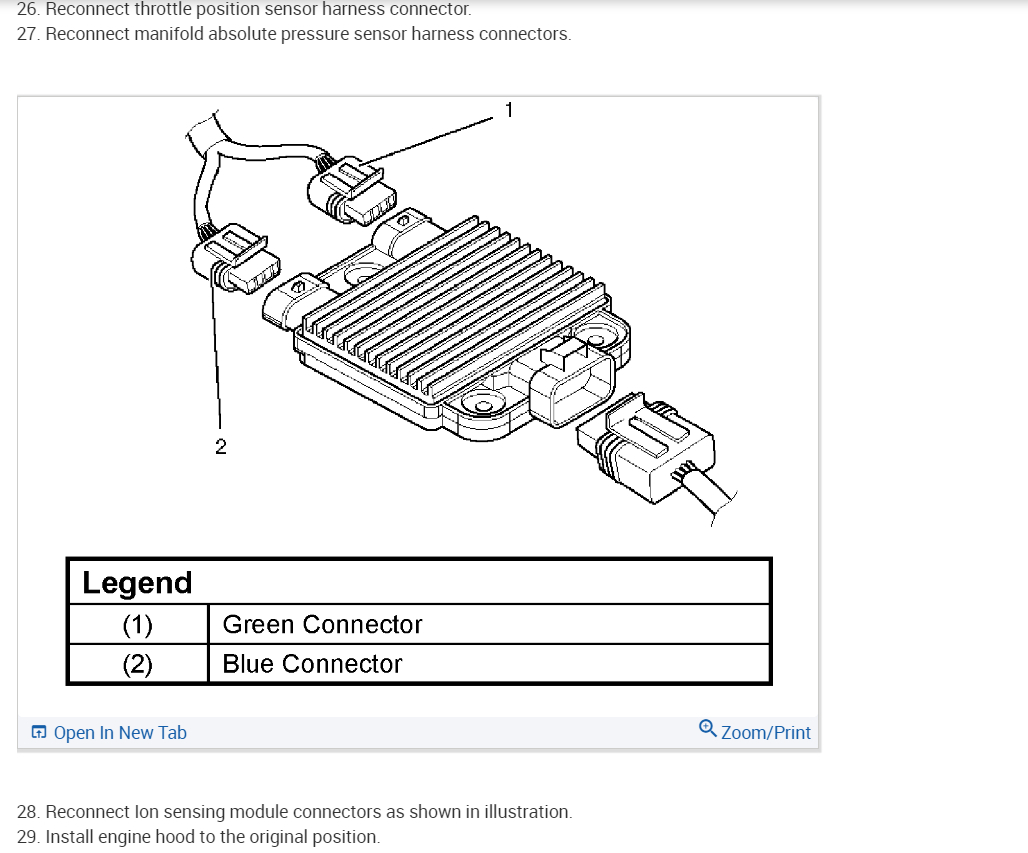 26. Reconnect throttle position sensor harness connector.
27. Reconnect manifold absolute pressure sensor harness connectors.

1

2

| Legend | |
|---|---|
| (1) | Green Connector |
| (2) | Blue Connector |

Open In New Tab

Zoom/Print

28. Reconnect Ion sensing module connectors as shown in illustration.
29. Install engine hood to the original position.