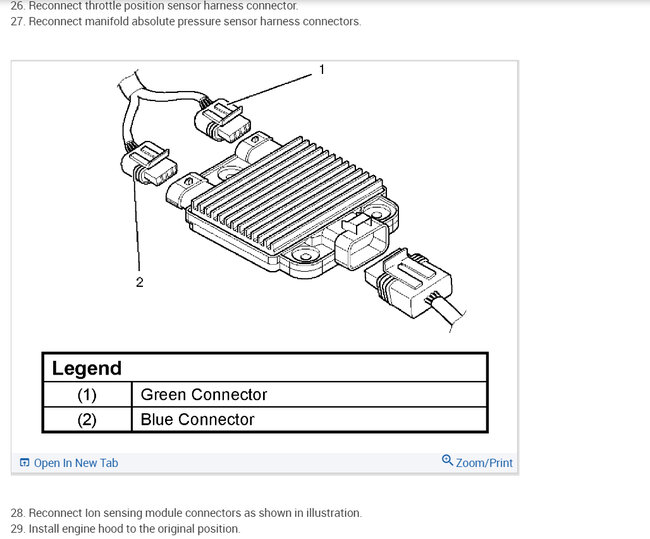 26. Reconnect throttle position sensor harness connector.
27. Reconnect manifold absolute pressure sensor harness connectors.

1

2

| Legend | |
|---|---|
| (1) | Green Connector |
| (2) | Blue Connector |

Open In New Tab

Zoom/Print

28. Reconnect Ion sensing module connectors as shown in illustration.
29. Install engine hood to the original position.