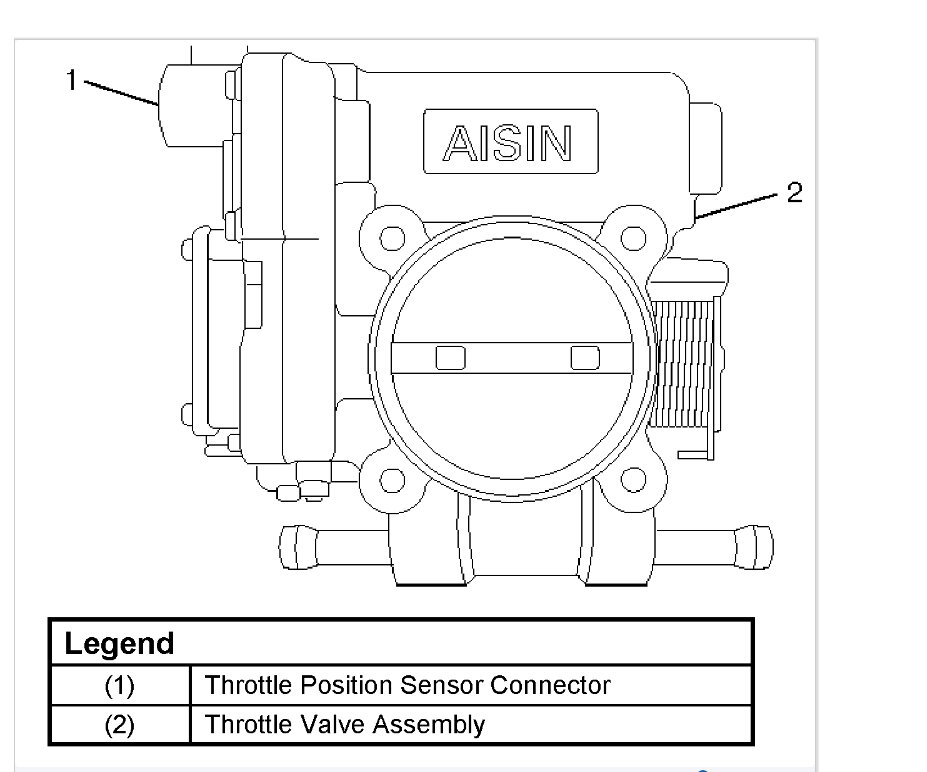 1

AISIN

2

| Legend | |
|---|---|
| (1) | Throttle Position Sensor Connector |
| (2) | Throttle Valve Assembly |