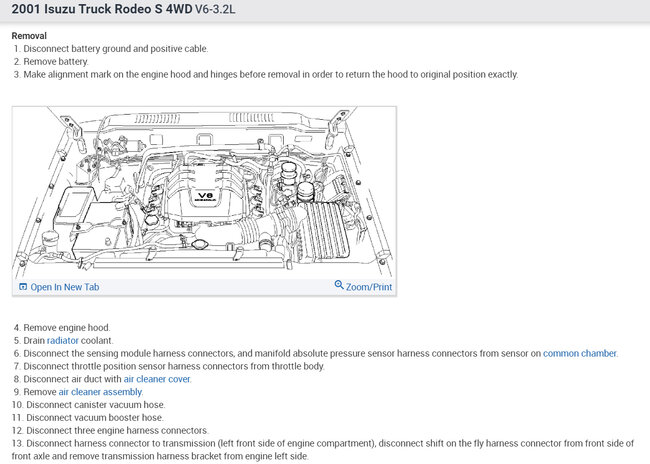 2001 Isuzu Truck Rodeo S 4WD V6-3.2L

Removal
1. Disconnect battery ground and positive cable.
2. Remove battery.
3. Make alignment mark on the engine hood and hinges before removal in order to return the hood to original position exactly.

V6

Open In New Tab
Zoom/Print

4. Remove engine hood.
5. Drain radiator coolant.
6. Disconnect the sensing module harness connectors, and manifold absolute pressure sensor harness connectors from sensor on common chamber.
7. Disconnect throttle position sensor harness connectors from throttle body.
8. Disconnect air duct with air cleaner cover.
9. Remove air cleaner assembly.
10. Disconnect canister vacuum hose.
11. Disconnect vacuum booster hose.
12. Disconnect three engine harness connectors.
13. Disconnect harness connector to transmission (left front side of engine compartment), disconnect shift on the fly harness connector from front side of front axle and remove transmission harness bracket from engine left side.