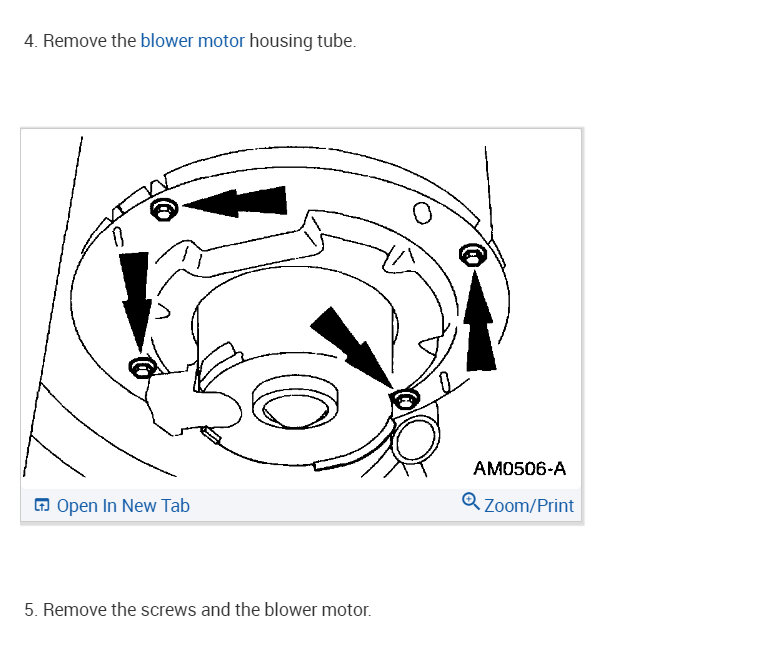 4. Remove the blower motor housing tube.

AM0506-A

Open In New Tab

Zoom/Print

5. Remove the screws and the blower motor.