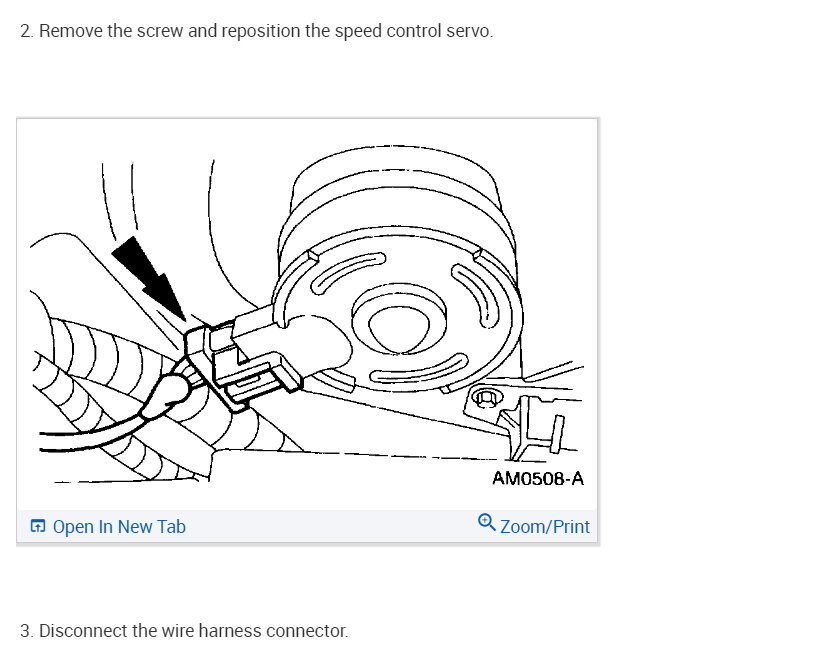 2. Remove the screw and reposition the speed control servo.

AM0508-A

Open In New Tab

Zoom/Print

3. Disconnect the wire harness connector.