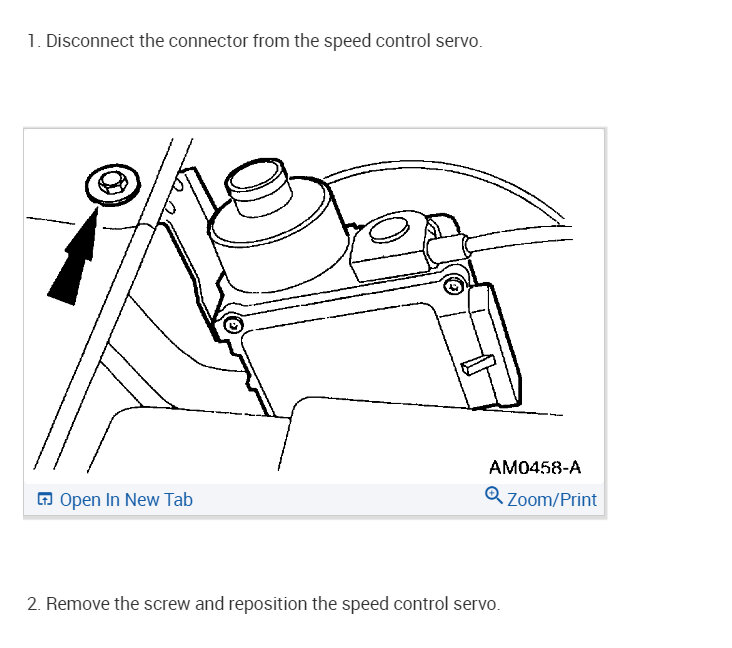 1. Disconnect the connector from the speed control servo.

AM0458-A

Open In New Tab

Zoom/Print

2. Remove the screw and reposition the speed control servo.