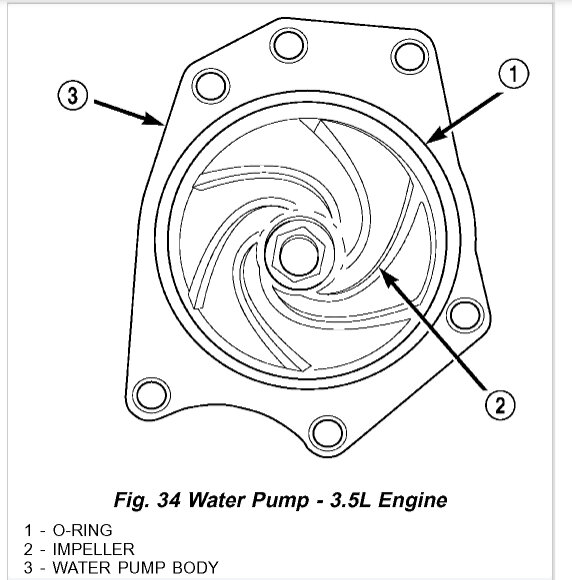 3

1

2

Fig. 34 Water Pump - 3.5L Engine

1 - O-RING
2 - IMPELLER
3 - WATER PUMP BODY