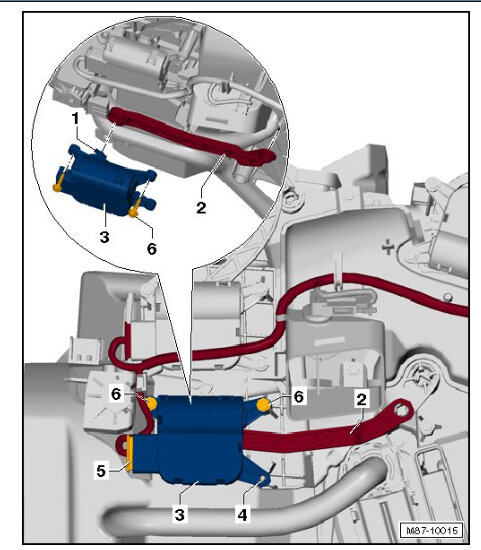 1
2
3
6
6
6
2
5
3
4
M87-10015