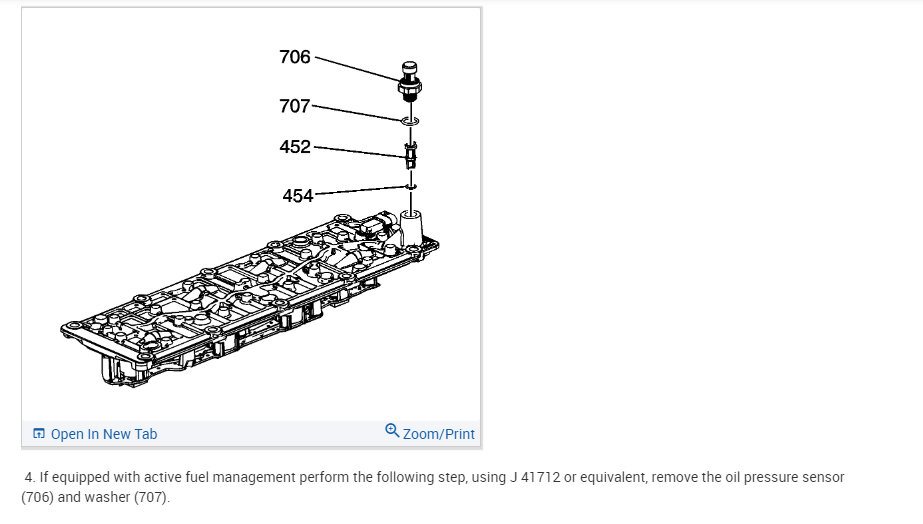 706
707
452
454

Open In New Tab
Zoom/Print

4. If equipped with active fuel management perform the following step, using J 41712 or equivalent, remove the oil pressure sensor (706) and washer (707).