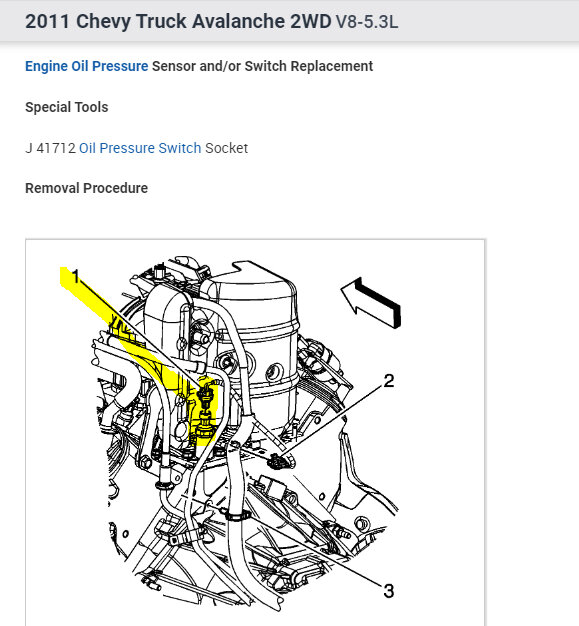 2011 Chevy Truck Avalanche 2WD V8-5.3L

Engine Oil Pressure Sensor and/or Switch Replacement

Special Tools

J 41712 Oil Pressure Switch Socket

Removal Procedure

1

2

3