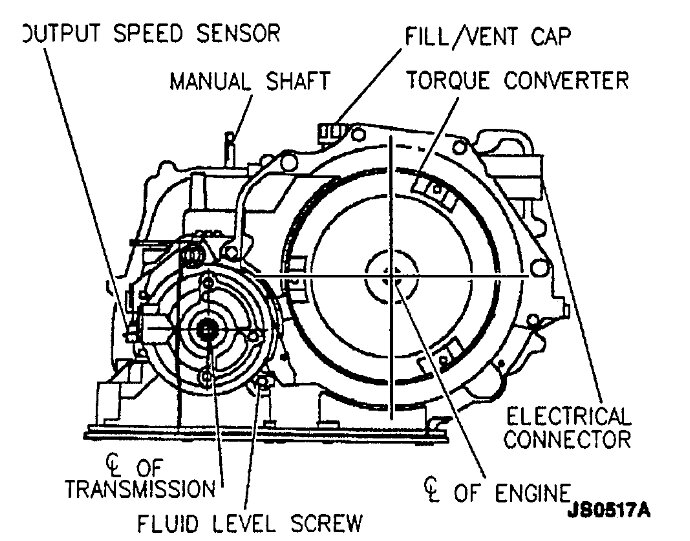 OUTPUT SPEED SENSOR
FILL/VENT CAP
MANUAL SHAFT
TORQUE CONVERTER
ELECTRICAL CONNECTOR
℄ OF TRANSMISSION
℄ OF ENGINE
FLUID LEVEL SCREW
JS0517A