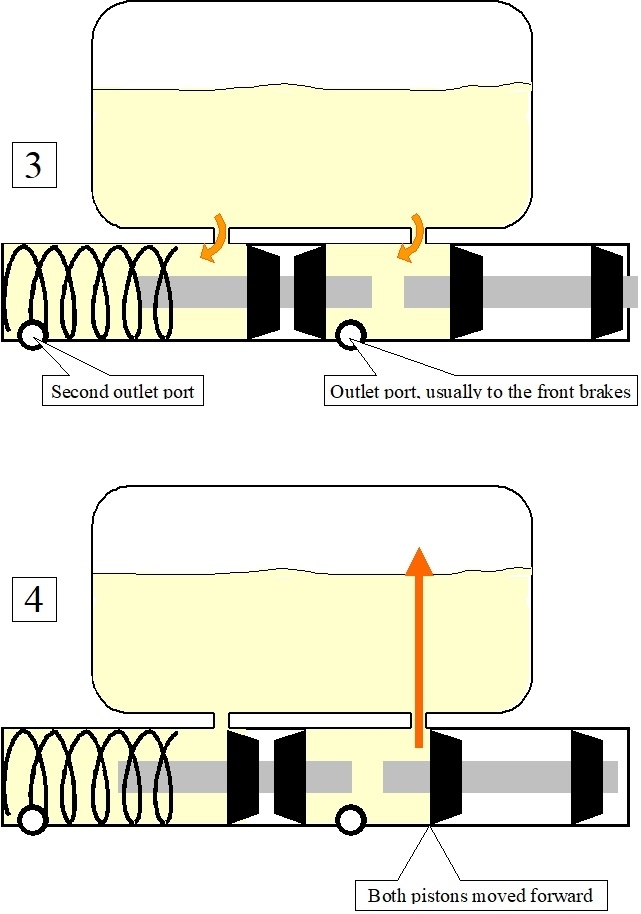 3

Second outlet port

Outlet port, usually to the front brakes

4

Both pistons moved forward