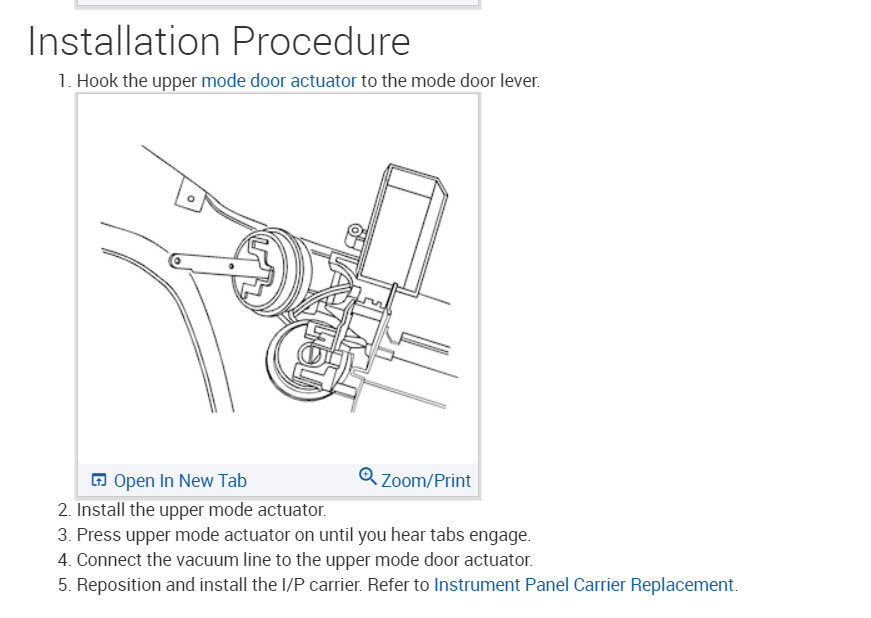 Installation Procedure

1. Hook the upper mode door actuator to the mode door lever.

Open In New Tab Zoom/Print

2. Install the upper mode actuator.
3. Press upper mode actuator on until you hear tabs engage.
4. Connect the vacuum line to the upper mode door actuator.
5. Reposition and install the I/P carrier. Refer to Instrument Panel Carrier Replacement.