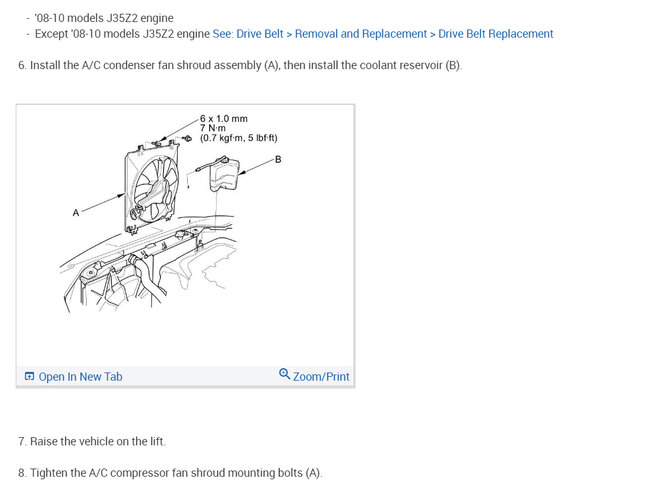 - '08-10 models J35Z2 engine
- Except '08-10 models J35Z2 engine See: Drive Belt > Removal and Replacement > Drive Belt Replacement

6. Install the A/C condenser fan shroud assembly (A), then install the coolant reservoir (B).

6 x 1.0 mm
7 N·m
(0.7 kgf·m, 5 lbf·ft)
B
A

Open In New Tab
Zoom/Print

7. Raise the vehicle on the lift.

8. Tighten the A/C compressor fan shroud mounting bolts (A).