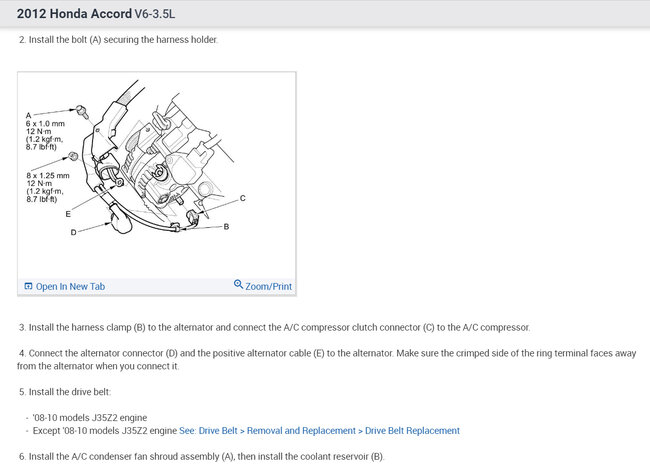 2012 Honda Accord V6-3.5L

2. Install the bolt (A) securing the harness holder.

A
6 x 1.0 mm
12 N·m
(1.2 kgf·m,
8.7 lbf·ft)

8 x 1.25 mm
12 N·m
(1.2 kgf·m,
8.7 lbf·ft)

E

D

C

B

Open In New Tab

Zoom/Print

3. Install the harness clamp (B) to the alternator and connect the A/C compressor clutch connector (C) to the A/C compressor.

4. Connect the alternator connector (D) and the positive alternator cable (E) to the alternator. Make sure the crimped side of the ring terminal faces away from the alternator when you connect it.

5. Install the drive belt:

- '08-10 models J35Z2 engine
- Except '08-10 models J35Z2 engine See: Drive Belt > Removal and Replacement > Drive Belt Replacement

6. Install the A/C condenser fan shroud assembly (A), then install the coolant reservoir (B).