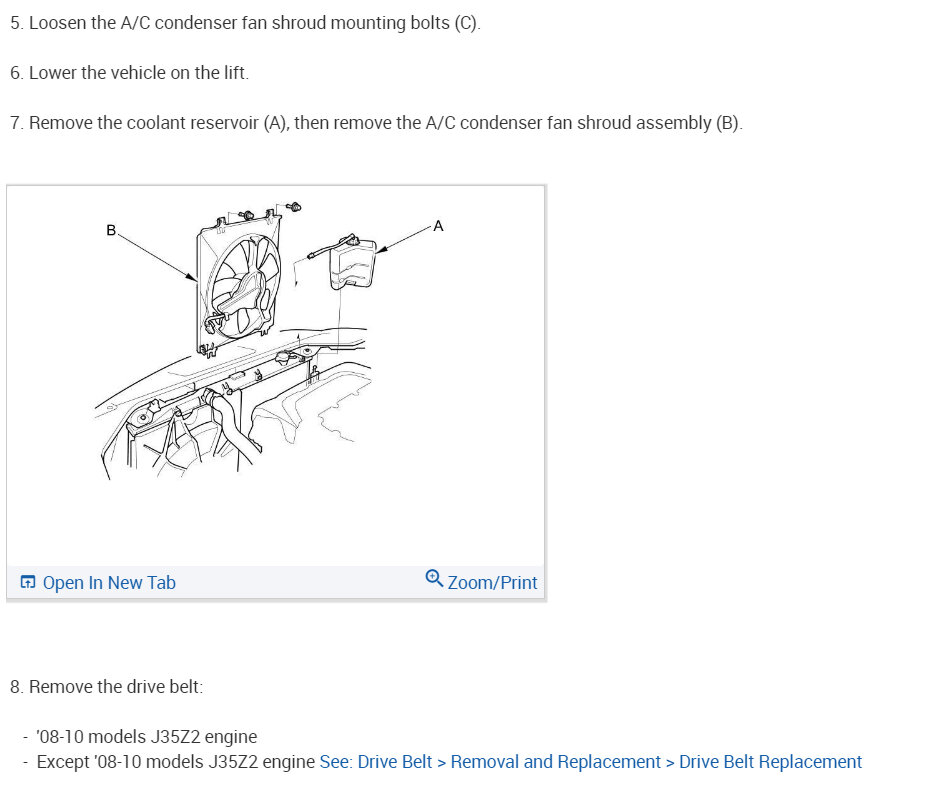 5. Loosen the A/C condenser fan shroud mounting bolts (C).

6. Lower the vehicle on the lift.

7. Remove the coolant reservoir (A), then remove the A/C condenser fan shroud assembly (B).

B

A

Open In New Tab

Zoom/Print

8. Remove the drive belt:

- '08-10 models J35Z2 engine
- Except '08-10 models J35Z2 engine See: Drive Belt > Removal and Replacement > Drive Belt Replacement