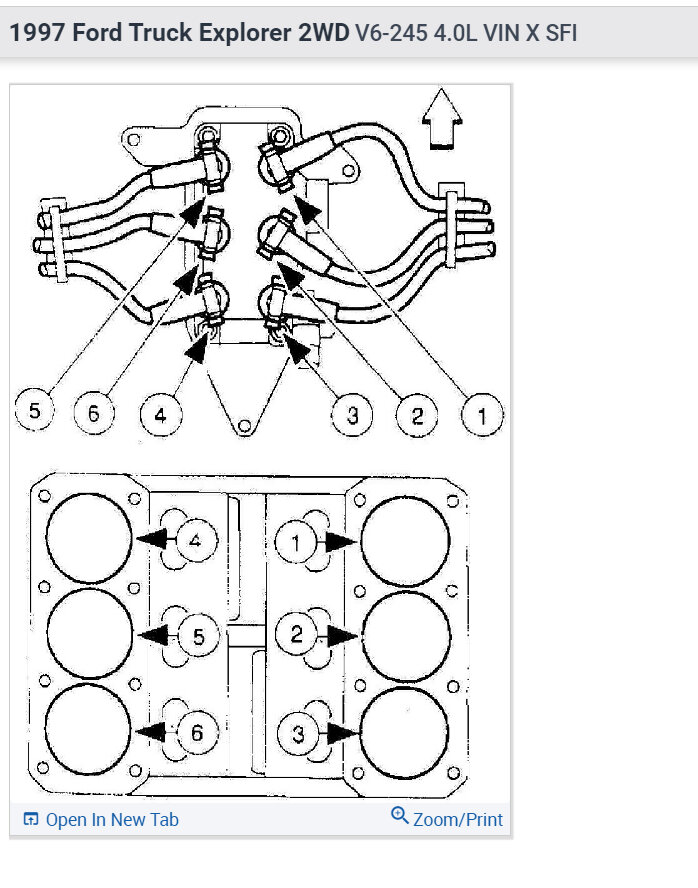 1997 Ford Truck Explorer 2WD V6-245 4.0L VIN X SFI

5 6 4 3 2 1

4 1
5 2
6 3

Open In New Tab
Zoom/Print