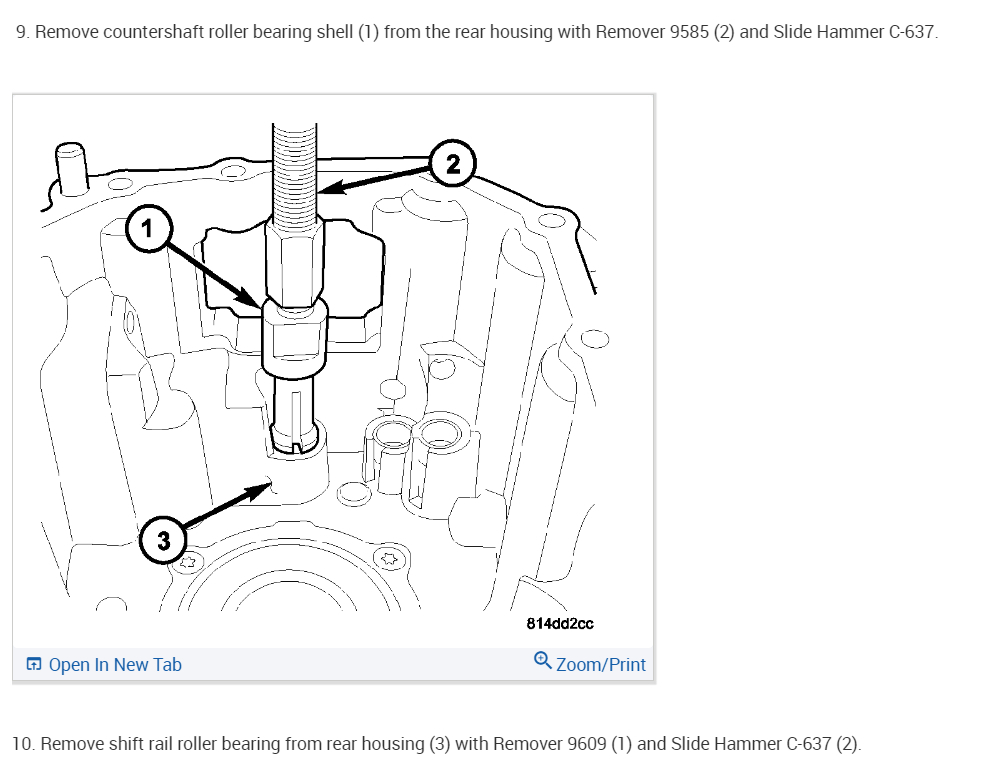 9. Remove countershaft roller bearing shell (1) from the rear housing with Remover 9585 (2) and Slide Hammer C-637.

2

1

3

814dd2cc

Open In New Tab

Zoom/Print

10. Remove shift rail roller bearing from rear housing (3) with Remover 9609 (1) and Slide Hammer C-637 (2).