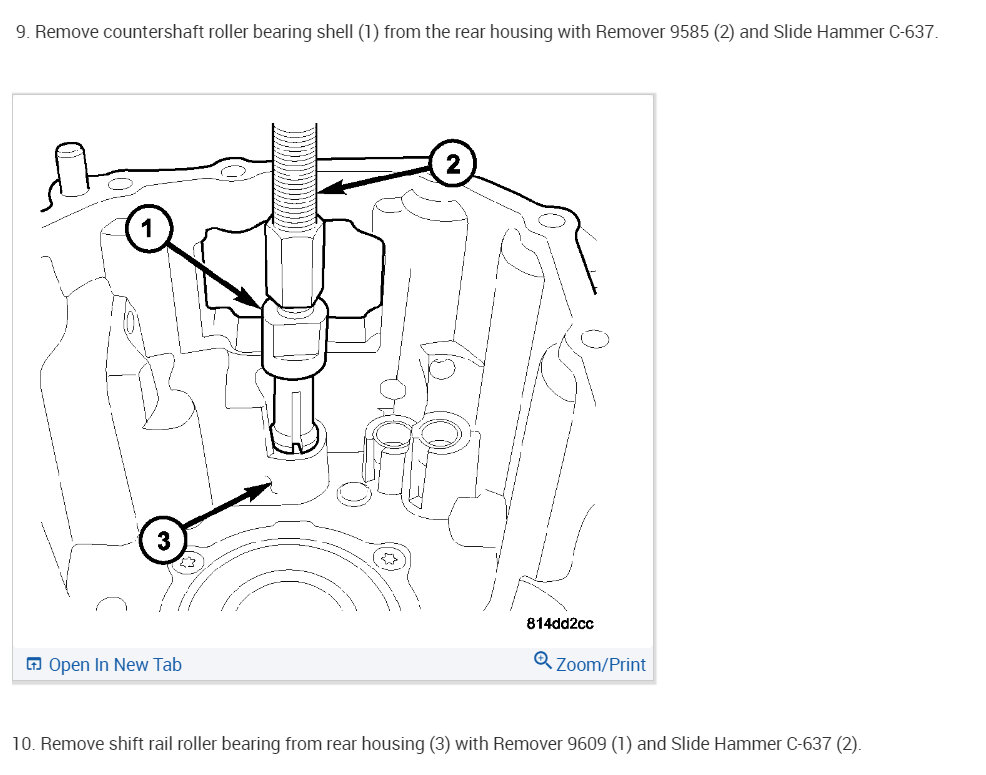 9. Remove countershaft roller bearing shell (1) from the rear housing with Remover 9585 (2) and Slide Hammer C-637.

2
1
3
814dd2cc

Open In New Tab
Zoom/Print

10. Remove shift rail roller bearing from rear housing (3) with Remover 9609 (1) and Slide Hammer C-637 (2).