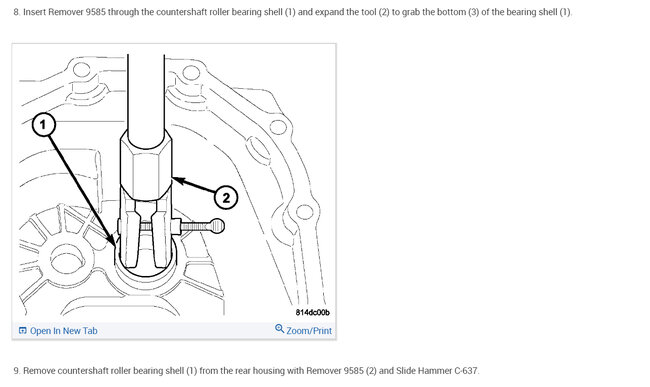 8. Insert Remover 9585 through the countershaft roller bearing shell (1) and expand the tool (2) to grab the bottom (3) of the bearing shell (1).

1

2

814dc00b

Open In New Tab

Zoom/Print

9. Remove countershaft roller bearing shell (1) from the rear housing with Remover 9585 (2) and Slide Hammer C-637.