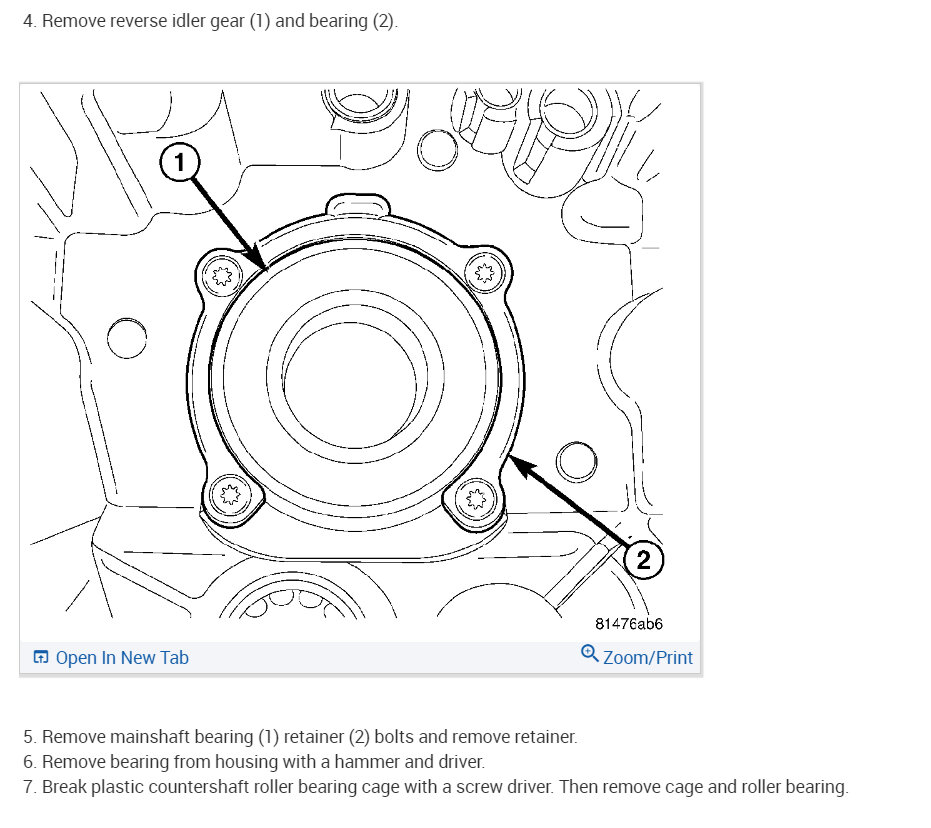 4. Remove reverse idler gear (1) and bearing (2).

1

2

81476ab6

Open In New Tab

Zoom/Print

5. Remove mainshaft bearing (1) retainer (2) bolts and remove retainer.
6. Remove bearing from housing with a hammer and driver.
7. Break plastic countershaft roller bearing cage with a screw driver. Then remove cage and roller bearing.